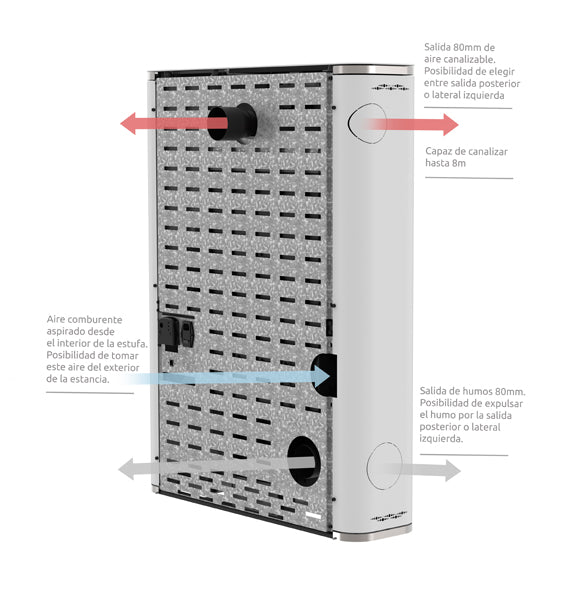 Salida 80mm de aire canalizable. Posibilidad de elegir entre salida posterior o lateral izquierda

Capaz de canalizar hasta 8m

Aire comburente aspirado desde el interior de la estufa. Posibilidad de tomar este aire del exterior de la estancia.

Salida de humos 80mm. Posibilidad de expulsar el humo por la salida posterior o lateral izquierda.